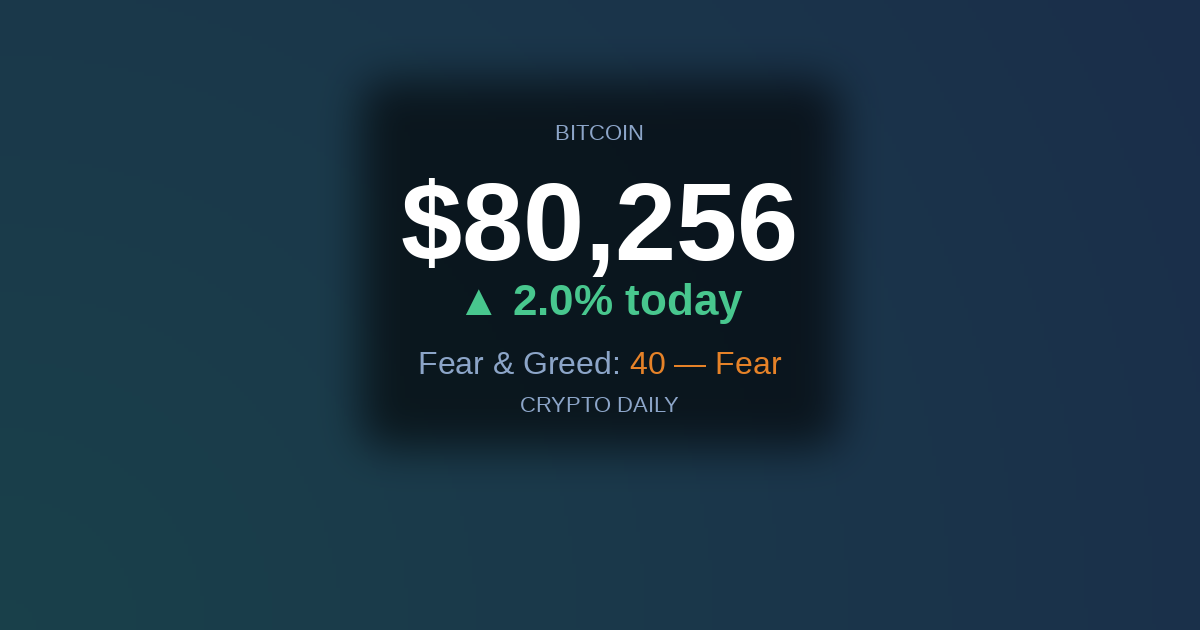 BITCOIN

$80,256

▲ 2.0% today

Fear & Greed: 40 — Fear

CRYPTO DAILY